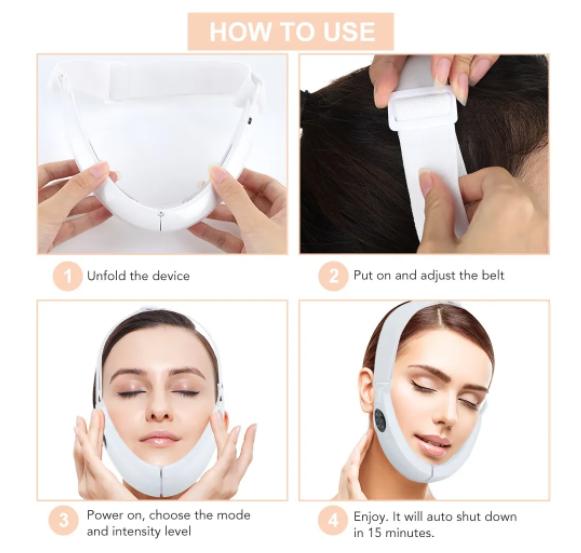 HOW TO USE

1 Unfold the device

2 Put on and adjust the belt

3 Power on, choose the mode and intensity level

4 Enjoy. It will auto shut down in 15 minutes.